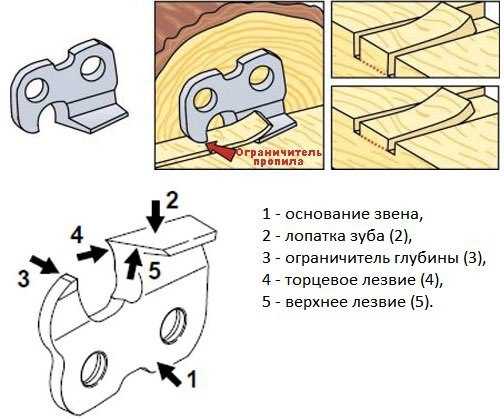 Ограничитель пропила

2

4

3

5

1

1 - основание звена,
2 - лопатка зуба (2),
3 - ограничитель глубины (3),
4 - торцевое лезвие (4),
5 - верхнее лезвие (5).