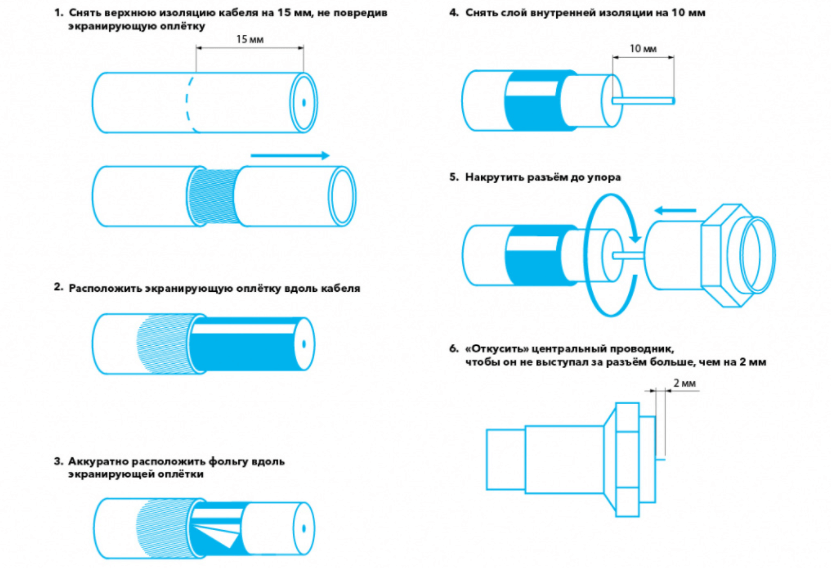 1. Снять верхнюю изоляцию кабеля на 15 мм, не повредив экранирующую оплётку

15 мм

2. Расположить экранирующую оплётку вдоль кабеля

3. Аккуратно расположить фольгу вдоль экранирующей оплётки

4. Снять слой внутренней изоляции на 10 мм

10 мм

5. Накрутить разъём до упора

6. «Откусить» центральный проводник, чтобы он не выступал за разъём больше, чем на 2 мм

2 мм